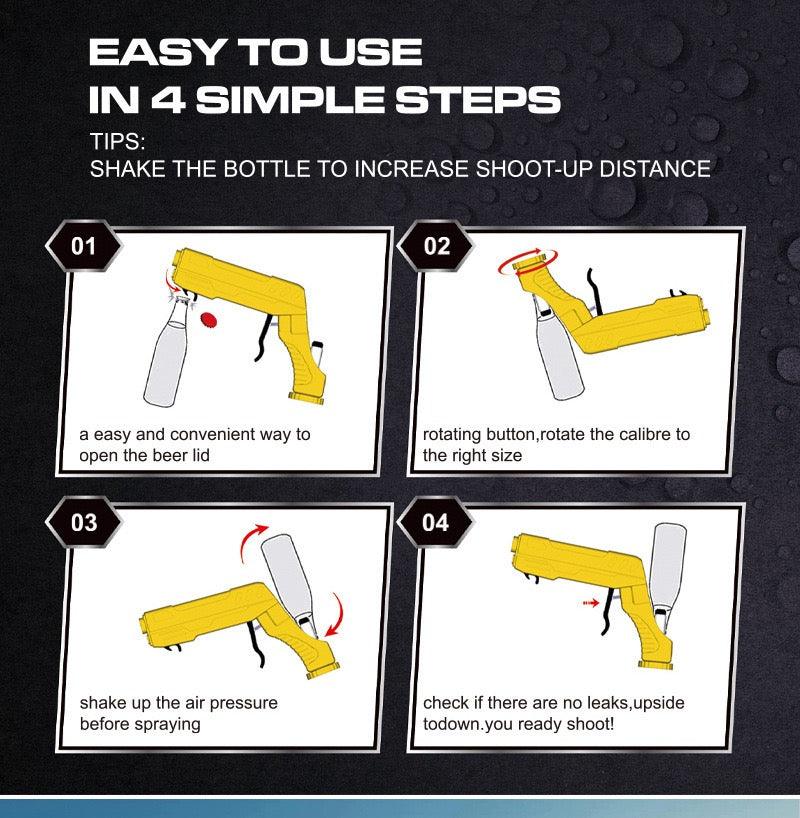 EASY TO USE
IN 4 SIMPLE STEPS

TIPS:
SHAKE THE BOTTLE TO INCREASE SHOOT-UP DISTANCE

01

a easy and convenient way to open the beer lid

02

rotating button,rotate the calibre to the right size

03

shake up the air pressure before spraying

04

check if there are no leaks,upside todown.you ready shoot!