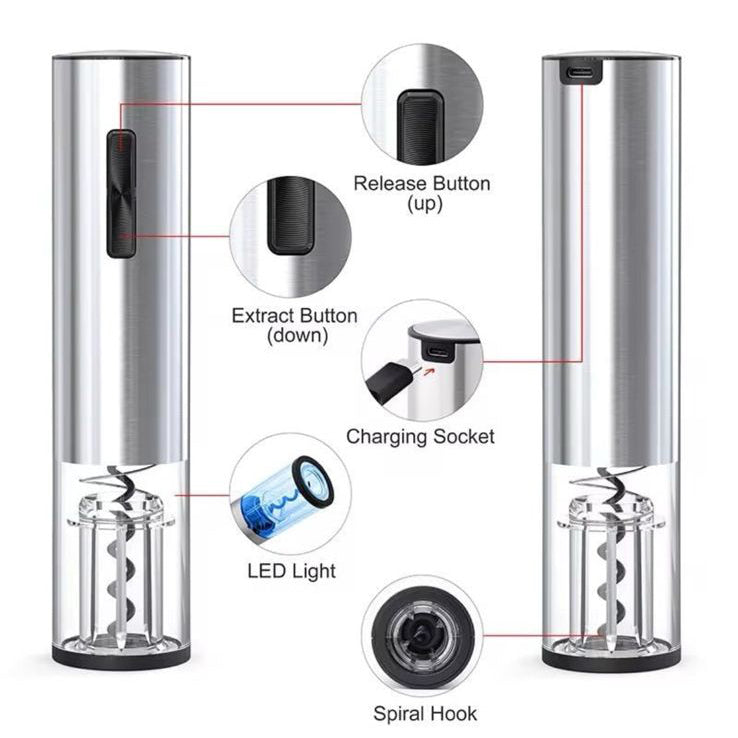 Release Button
(up)

Extract Button
(down)

Charging Socket

LED Light

Spiral Hook