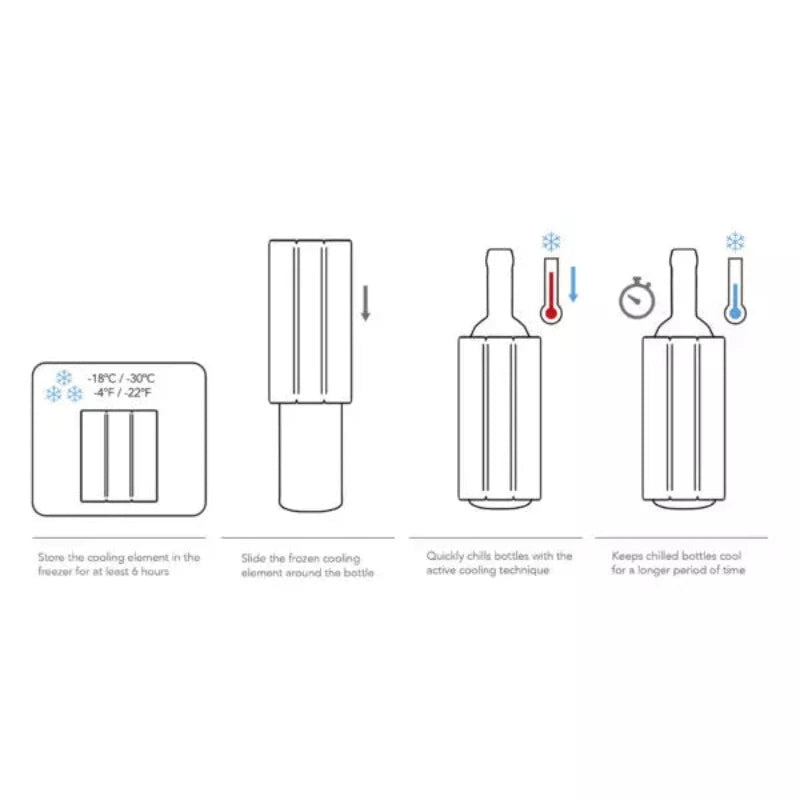 -18°C / -30°C
-4°F / -22°F

Store the cooling element in the freezer for at least 6 hours

Slide the frozen cooling element around the bottle

Quickly chills bottles with the active cooling technique

Keeps chilled bottles cool for a longer period of time